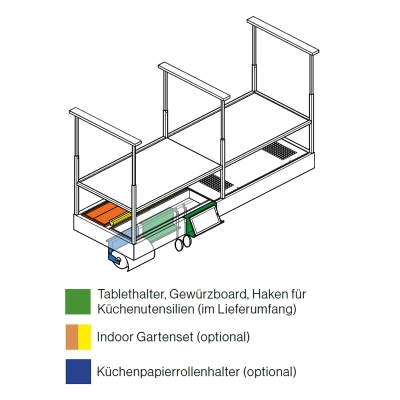 Tablethalter, Gewürzboard, Haken für Küchenutensilien (im Lieferumfang)

Indoor Gartenset (optional)

Küchenpapierrollenhalter (optional)