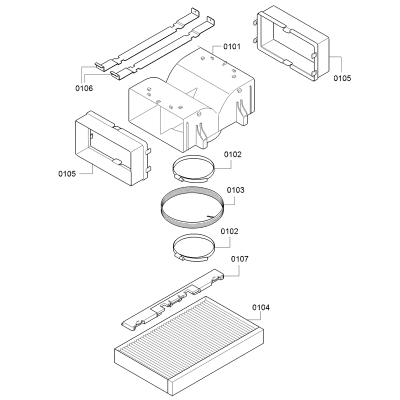 0101
0105
0106
0105
0102
0103
0102
0107
0104